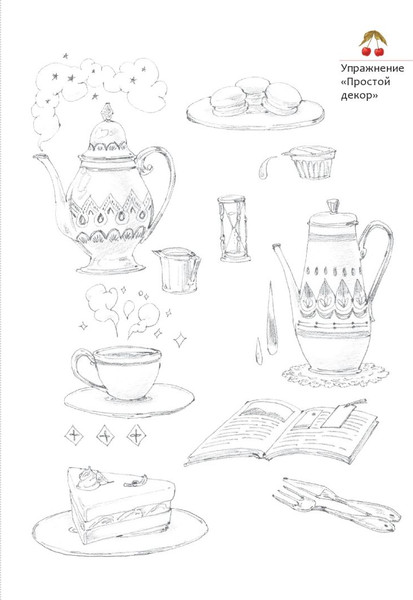 Упражнение «Простой декор»