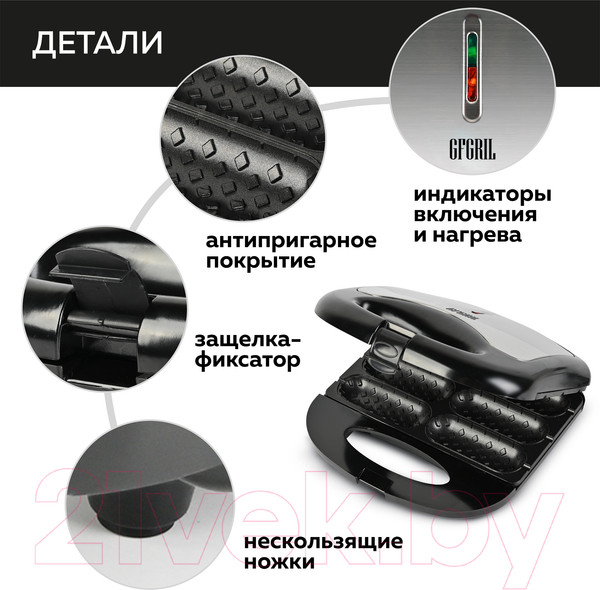 ДЕТАЛИ

GFGRIL

индикаторы включения и нагрева

антипригарное покрытие

защелка-фиксатор

GFGRIL

нескользящие ножки

21vek.by