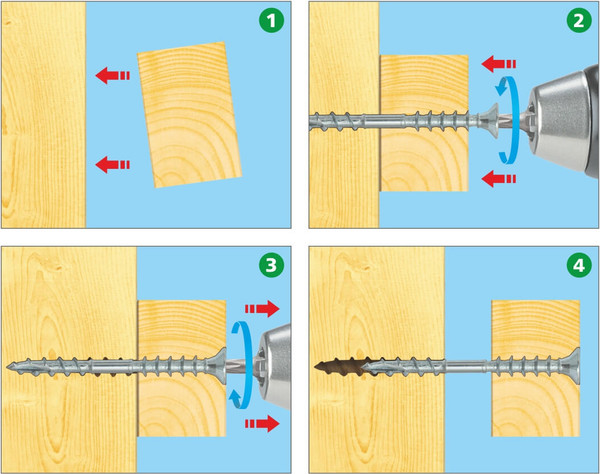 1

2

3

4