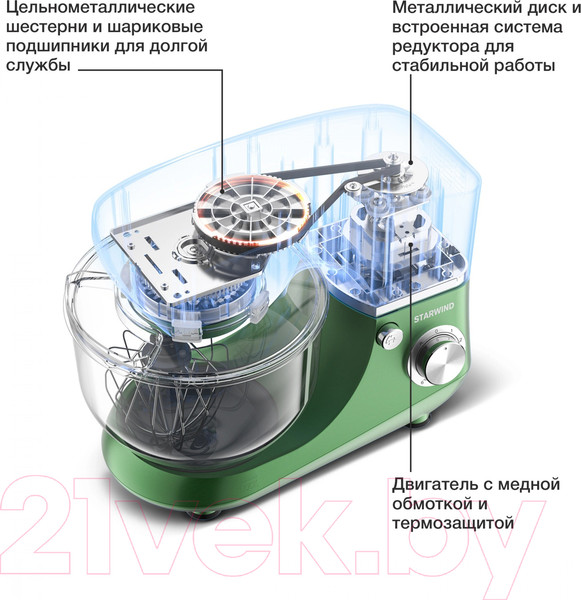 Цельнометаллические шестерни и шариковые подшипники для долгой службы

Металлический диск и встроенная система редуктора для стабильной работы

STARWIND

Двигатель с медной обмоткой и термозащитой

21vek.by