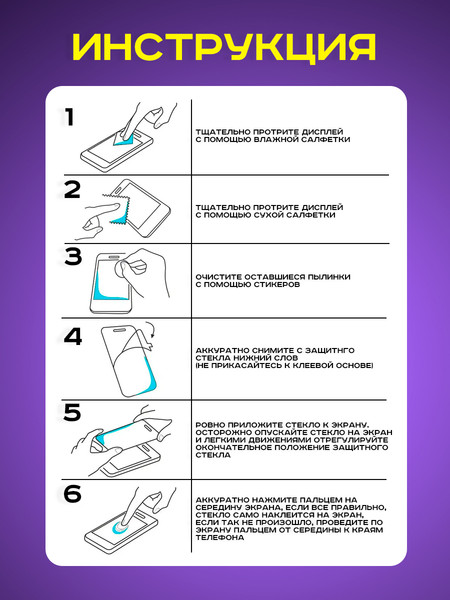 ИНСТРУКЦИЯ

1

ТЩАТЕЛЬНО ПРОТРИТЕ ДИСПЛЕЙ С ПОМОЩЬЮ ВЛАЖНОЙ САЛФЕТКИ

2

ТЩАТЕЛЬНО ПРОТРИТЕ ДИСПЛЕЙ С ПОМОЩЬЮ СУХОЙ САЛФЕТКИ

3

ОЧИСТИТЕ ОСТАВШИЕСЯ ПЫЛИНКИ С ПОМОЩЬЮ СТИКЕРОВ

4

АККУРАТНО СНИМИТЕ С ЗАЩИТНГО СТЕКЛА НИЖНИЙ СЛОВ (НЕ ПРИКАСАЙТЕСЬ К КЛЕЕВОЙ ОСНОВЕ)

5

РОВНО ПРИЛОЖИТЕ СТЕКЛО К ЭКРАНУ, ОСТОРОЖНО ОПУСКАЙТЕ СТЕКЛО НА ЭКРАН И ЛЕГКИМИ ДВИЖЕНИЯМИ ОТРЕГУЛИРУЙТЕ ОКОНЧАТЕЛЬНОЕ ПОЛОЖЕНИЕ ЗАЩИТНОГО СТЕКЛА

6

АККУРАТНО НАЖМИТЕ ПАЛЬЦЕМ НА СЕРЕДИНУ ЭКРАНА, ЕСЛИ ВСЕ ПРАВИЛЬНО, СТЕКЛО САМО НАКЛЕИТСЯ НА ЭКРАН, ЕСЛИ ТАК НЕ ПРОИЗОШЛО, ПРОВЕДИТЕ ПО ЭКРАНУ ПАЛЬЦЕМ ОТ СЕРЕДИНЫ К КРАЯМ ТЕЛЕФОНА