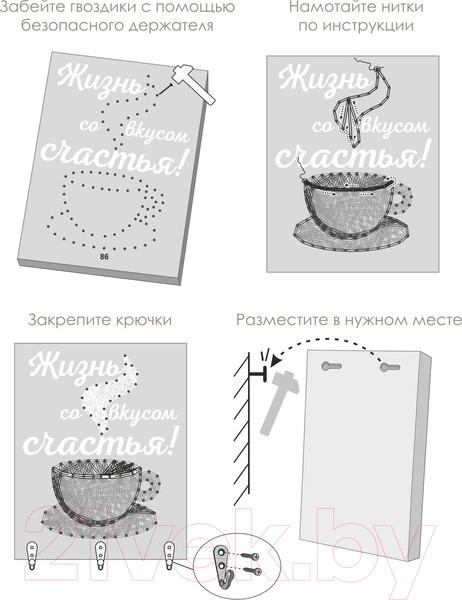 Забейте гвоздики с помощью безопасного держателя

Жизнь со вкусом счастья!

86

Намотайте нитки по инструкции

Жизнь со вкусом счастья!

Закрепите крючки

Жизнь со вкусом счастья!

Разместите в нужном месте

21vek.by