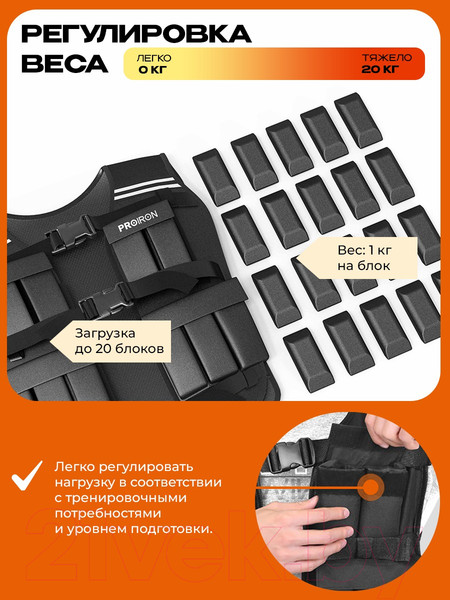 РЕГУЛИРОВКА ВЕСА

ЛЕГКО
0 КГ

ТЯЖЕЛО
20 КГ

PROIRON

Вес: 1 кг на блок

Загрузка до 20 блоков

Легко регулировать нагрузку в соответствии с тренировочными потребностями и уровнем подготовки.

21vek.by