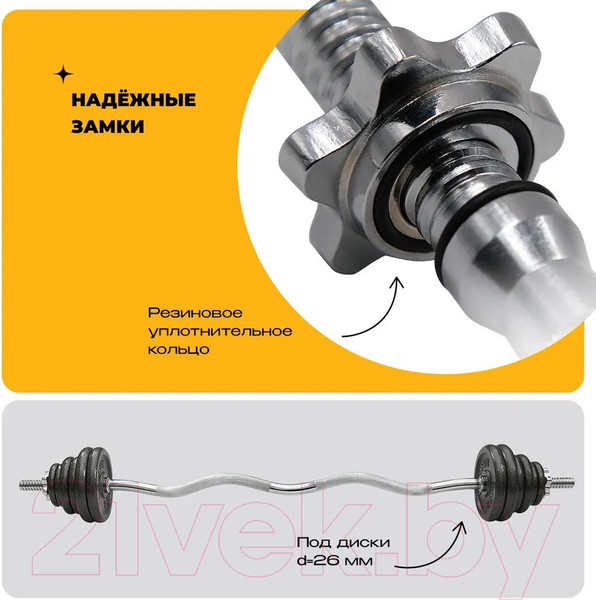 НАДЁЖНЫЕ ЗАМКИ

Резиновое уплотнительное кольцо

Под диски d=26 мм

21vek.by