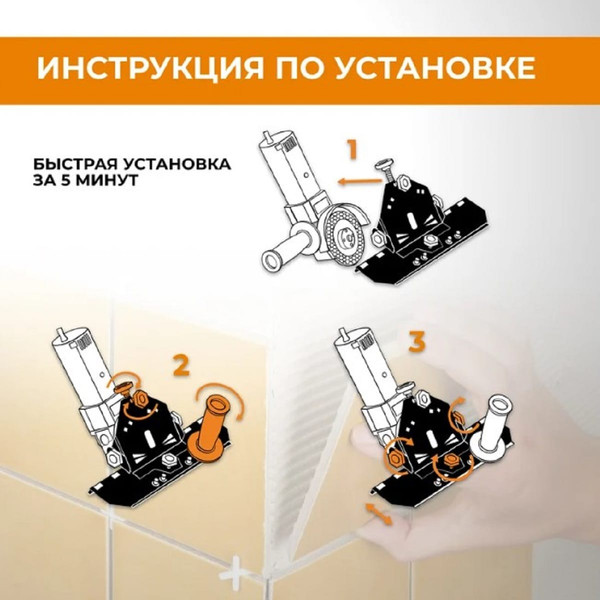 ИНСТРУКЦИЯ ПО УСТАНОВКЕ

БЫСТРАЯ УСТАНОВКА ЗА 5 МИНУТ

1

2

3