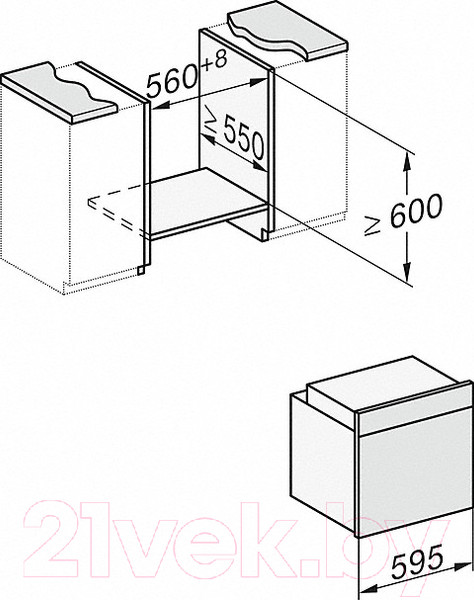 $560^{+8}$

$\geq 550$

$\geq 600$

21vek.by

595