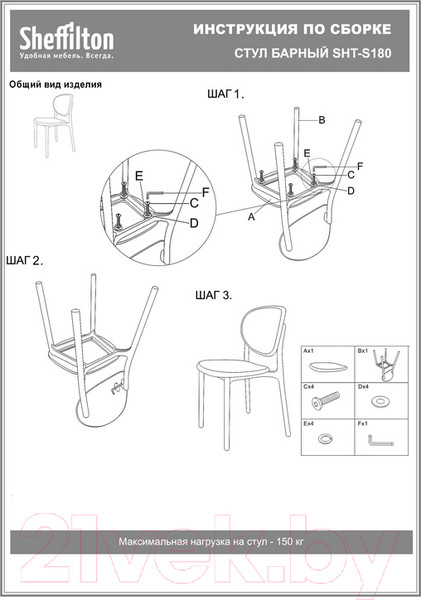 Sheffilton
Удобная мебель. Всегда.

ИНСТРУКЦИЯ ПО СБОРКЕ
СТУЛ БАРНЫЙ SHT-S180

Общий вид изделия

ШАГ 1.

B
E
F
C
D
A
E
F
C
D

ШАГ 2.

ШАГ 3.

| Ax1 | Bx1 |
|---|---|
| Cx4 | Dx4 |
| Ex4 | Fx1 |

Максимальная нагрузка на стул - 150 кг

21vek.by