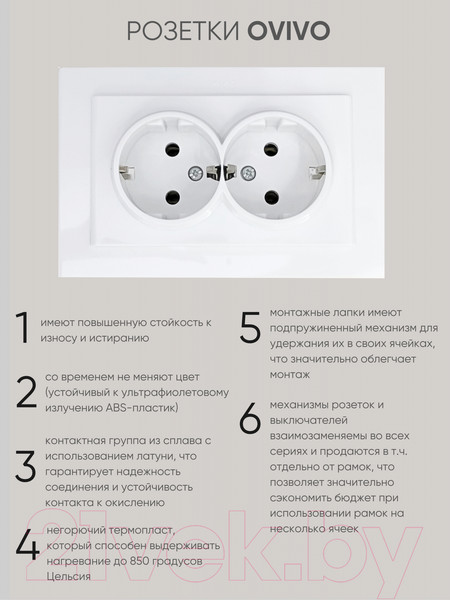 РОЗЕТКИ OVIVO

1 имеют повышенную стойкость к износу и истиранию

2 со временем не меняют цвет (устойчивый к ультрафиолетовому излучению ABS-пластик)

3 контактная группа из сплава с использованием латуни, что гарантирует надежность соединения и устойчивость контакта к окислению

4 негорючий термопласт, который способен выдерживать нагревание до 850 градусов Цельсия

5 монтажные лапки имеют подпружиненный механизм для удержания их в своих ячейках, что значительно облегчает монтаж

6 механизмы розеток и выключателей взаимозаменяемы во всех сериях и продаются в т.ч. отдельно от рамок, что позволяет значительно сэкономить бюджет при использовании рамок на несколько ячеек

21vek.by