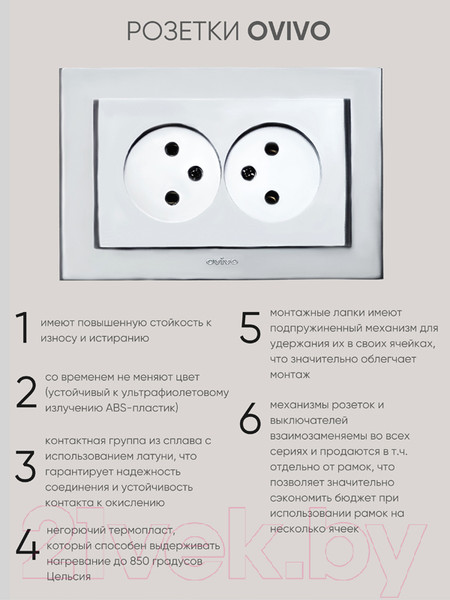 РОЗЕТКИ OVIVO

ovivo

1 имеют повышенную стойкость к износу и истиранию

2 со временем не меняют цвет (устойчивый к ультрафиолетовому излучению ABS-пластик)

3 контактная группа из сплава с использованием латуни, что гарантирует надежность соединения и устойчивость контакта к окислению

4 негорючий термопласт, который способен выдерживать нагревание до 850 градусов Цельсия

5 монтажные лапки имеют подпружиненный механизм для удержания их в своих ячейках, что значительно облегчает монтаж

6 механизмы розеток и выключателей взаимозаменяемы во всех сериях и продаются в т.ч. отдельно от рамок, что позволяет значительно сэкономить бюджет при использовании рамок на несколько ячеек

21vek.by