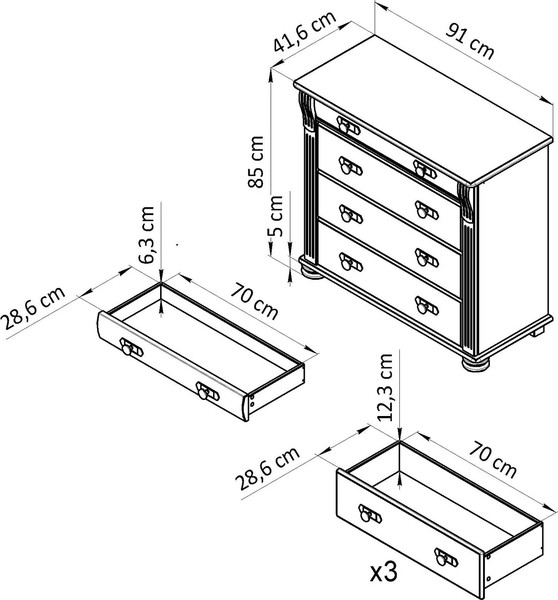 41,6 cm
91 cm
85 cm
5 cm
6,3 cm
28,6 cm
70 cm
12,3 cm
28,6 cm
70 cm
x3