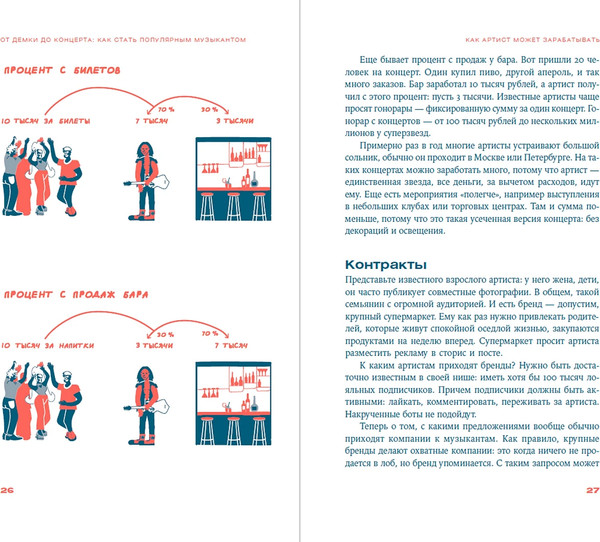 ОТ ДЕМКИ ДО КОНЦЕРТА: КАК СТАТЬ ПОПУЛЯРНЫМ МУЗЫКАНТОМ

ПРОЦЕНТ С БИЛЕТОВ

10 ТЫСЯЧ ЗА БИЛЕТЫ

70 %

30 %

7 ТЫСЯЧ

3 ТЫСЯЧИ

ПРОЦЕНТ С ПРОДАЖ БАРА

10 ТЫСЯЧ ЗА НАПИТКИ

30 %

70 %

3 ТЫСЯЧИ

7 ТЫСЯЧ

26

КАК АРТИСТ МОЖЕТ ЗАРАБАТЫВАТЬ

Еще бывает процент с продаж у бара. Вот пришли 20 человек на концерт. Один купил пиво, другой апероль, и так много заказов. Бар заработал 10 тысяч рублей, а артист получил с этого процент: пусть 3 тысячи. Известные артисты чаще просят гонорары — фиксированную сумму за один концерт. Гонорар с концертов — от 100 тысяч рублей до нескольких миллионов у суперзвезд.

Примерно раз в год многие артисты устраивают большой сольник, обычно он проходит в Москве или Петербурге. На таких концертах можно заработать много, потому что артист — единственная звезда, все деньги, за вычетом расходов, идут ему. Еще есть мероприятия «полегче», например выступления в небольших клубах или торговых центрах. Там и сумма поменьше, потому что это такая усеченная версия концерта: без декораций и освещения.

Контракты

Представьте известного взрослого артиста: у него жена, дети, он часто публикует совместные фотографии. В общем, такой семьянин с огромной аудиторией. И есть бренд — допустим, крупный супермаркет. Ему как раз нужно привлекать родителей, которые живут спокойной оседлой жизнью, закупаются продуктами на неделю вперед. Супермаркет просит артиста разместить рекламу в сторис и посте.

К каким артистам приходят бренды? Нужно быть достаточно известным в своей нише: иметь хотя бы 100 тысяч лояльных подписчиков. Причем подписчики должны быть активными: лайкать, комментировать, переживать за артиста. Накрученные боты не подойдут.

Теперь о том, с какими предложениями вообще обычно приходят компании к музыкантам. Как правило, крупные бренды делают охватные компании: это когда ничего не продается в лоб, но бренд упоминается. С таким запросом может

27