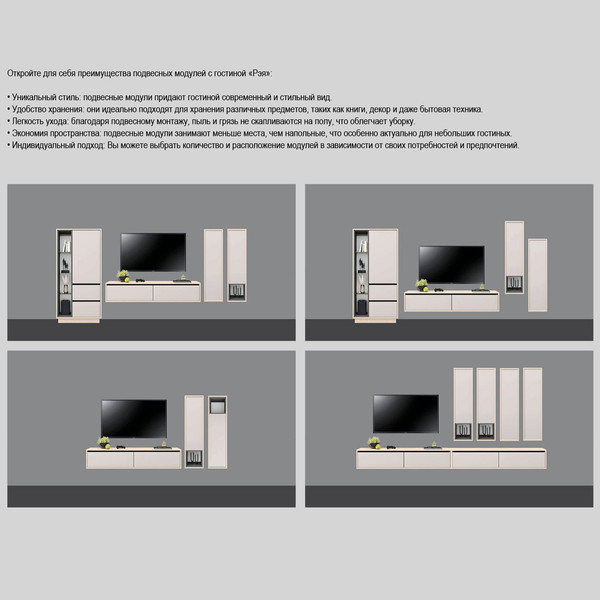 Откройте для себя преимущества подвесных модулей с гостиной «Рэя»:

• Уникальный стиль: подвесные модули придают гостиной современный и стильный вид.
• Удобство хранения: они идеально подходят для хранения различных предметов, таких как книги, декор и даже бытовая техника.
• Легкость ухода: благодаря подвесному монтажу, пыль и грязь не скапливаются на полу, что облегчает уборку.
• Экономия пространства: подвесные модули занимают меньше места, чем напольные, что особенно актуально для небольших гостиных.
• Индивидуальный подход: Вы можете выбрать количество и расположение модулей в зависимости от своих потребностей и предпочтений.