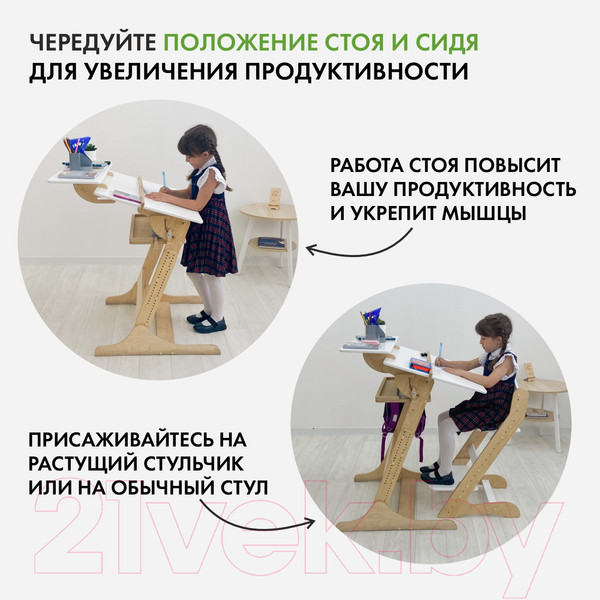 ЧЕРЕДУЙТЕ ПОЛОЖЕНИЕ СТОЯ И СИДЯ ДЛЯ УВЕЛИЧЕНИЯ ПРОДУКТИВНОСТИ

РАБОТА СТОЯ ПОВЫСИТ ВАШУ ПРОДУКТИВНОСТЬ И УКРЕПИТ МЫШЦЫ

ПРИСАЖИВАЙТЕСЬ НА РАСТУЩИЙ СТУЛЬЧИК ИЛИ НА ОБЫЧНЫЙ СТУЛ

21vek.by