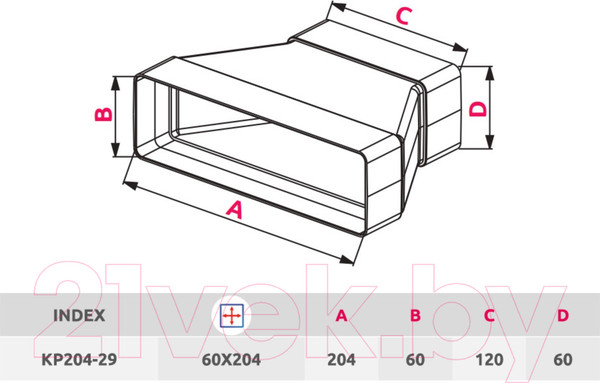 C

B

D

A

21vek.by

| INDEX | | A | B | C | D |
|---|---|---|---|---|---|
| KP204-29 | 60X204 | 204 | 60 | 120 | 60 |