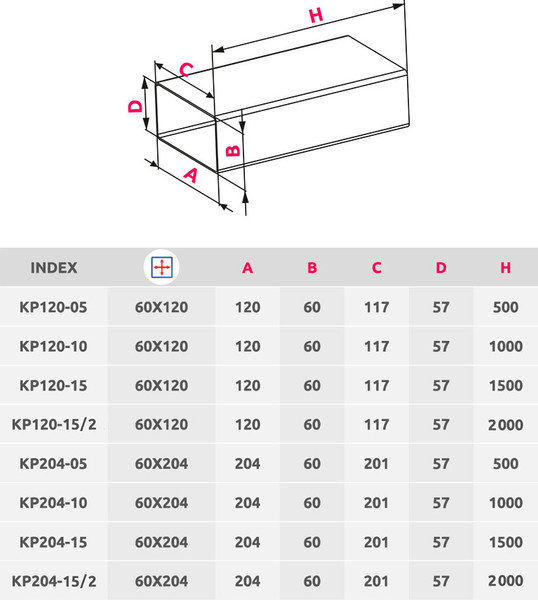 H
C
D
B
A

| INDEX | | A | B | C | D | H |
|---|---|---|---|---|---|---|
| KP120-05 | 60X120 | 120 | 60 | 117 | 57 | 500 |
| KP120-10 | 60X120 | 120 | 60 | 117 | 57 | 1000 |
| KP120-15 | 60X120 | 120 | 60 | 117 | 57 | 1500 |
| KP120-15/2 | 60X120 | 120 | 60 | 117 | 57 | 2000 |
| KP204-05 | 60X204 | 204 | 60 | 201 | 57 | 500 |
| KP204-10 | 60X204 | 204 | 60 | 201 | 57 | 1000 |
| KP204-15 | 60X204 | 204 | 60 | 201 | 57 | 1500 |
| KP204-15/2 | 60X204 | 204 | 60 | 201 | 57 | 2000 |