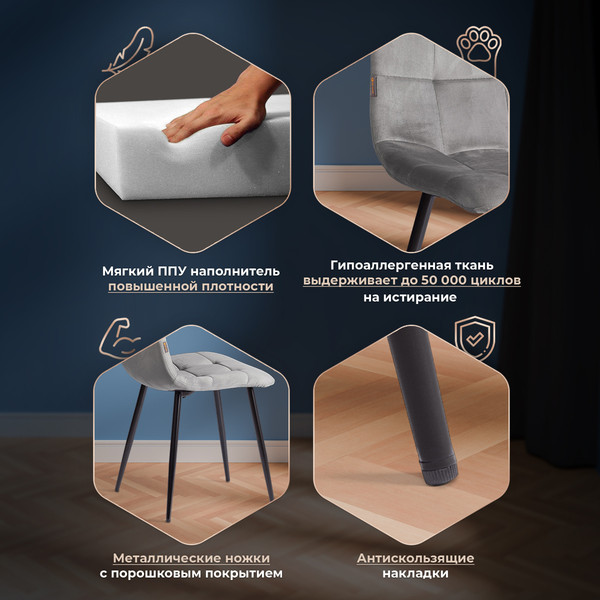 Мягкий ППУ наполнитель повышенной плотности

Гипоаллергенная ткань выдерживает до 50 000 циклов на истирание

Металлические ножки с порошковым покрытием

Антискользящие накладки