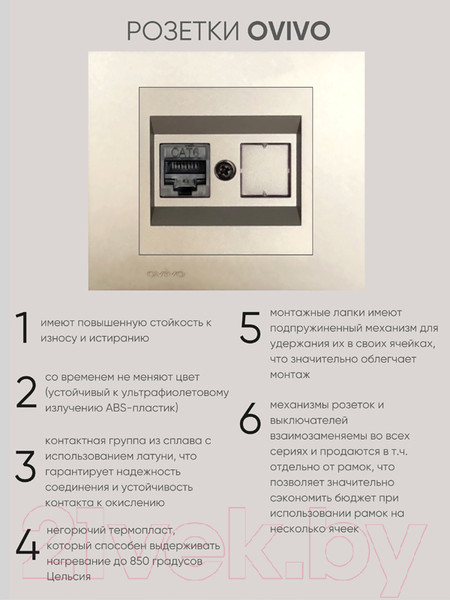 РОЗЕТКИ OVIVO

CAT6

OVIVO

1 имеют повышенную стойкость к износу и истиранию

2 со временем не меняют цвет (устойчивый к ультрафиолетовому излучению ABS-пластик)

3 контактная группа из сплава с использованием латуни, что гарантирует надежность соединения и устойчивость контакта к окислению

4 негорючий термопласт, который способен выдерживать нагревание до 850 градусов Цельсия

5 монтажные лапки имеют подпружиненный механизм для удержания их в своих ячейках, что значительно облегчает монтаж

6 механизмы розеток и выключателей взаимозаменяемы во всех сериях и продаются в т.ч. отдельно от рамок, что позволяет значительно сэкономить бюджет при использовании рамок на несколько ячеек

21vek.by