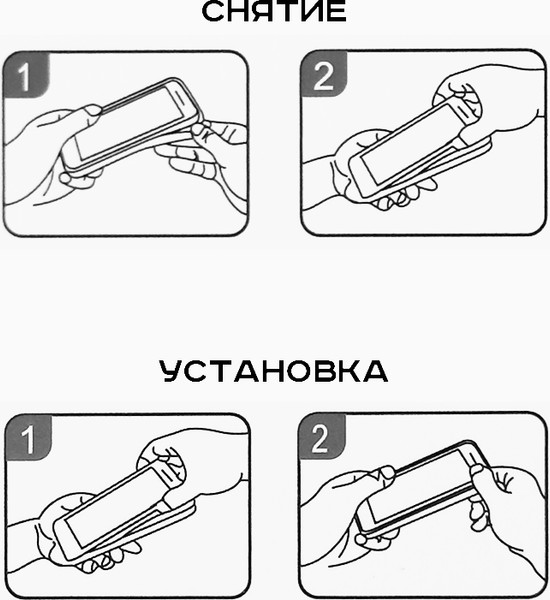 СНЯТИЕ

1

2

УСТАНОВКА

1

2