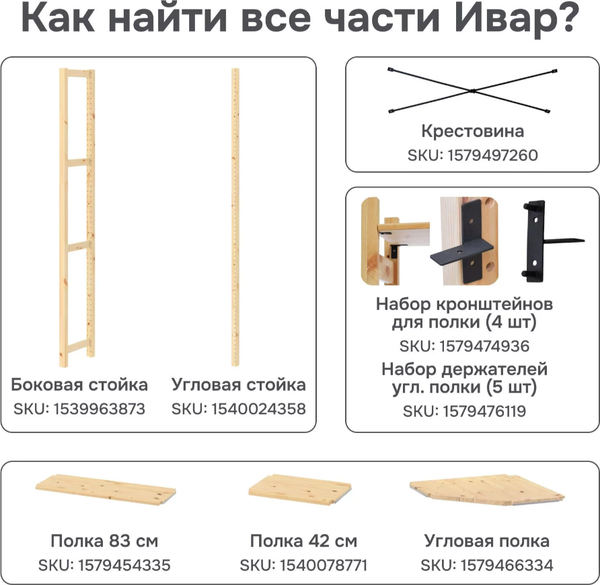 Как найти все части Ивар?

Боковая стойка
SKU: 1539963873

Угловая стойка
SKU: 1540024358

Крестовина
SKU: 1579497260

Набор кронштейнов для полки (4 шт)
SKU: 1579474936

Набор держателей угл. полки (5 шт)
SKU: 1579476119

Полка 83 см
SKU: 1579454335

Полка 42 см
SKU: 1540078771

Угловая полка
SKU: 1579466334