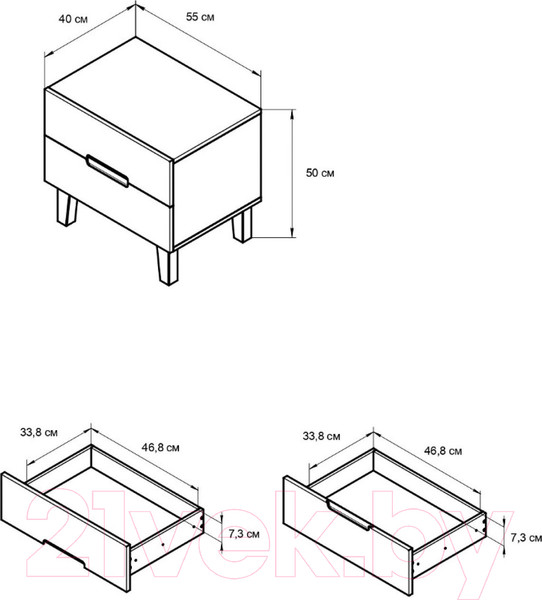 40 см
55 см
50 см
33,8 см
46,8 см
7,3 см
33,8 см
46,8 см
7,3 см
21vek.by