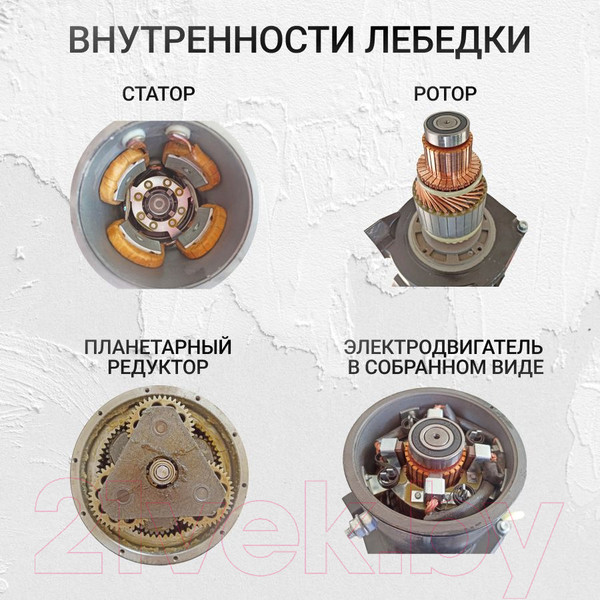 ВНУТРЕННОСТИ ЛЕБЕДКИ

СТАТОР

РОТОР

ПЛАНЕТАРНЫЙ РЕДУКТОР

ЭЛЕКТРОДВИГАТЕЛЬ В СОБРАННОМ ВИДЕ

21vek.by