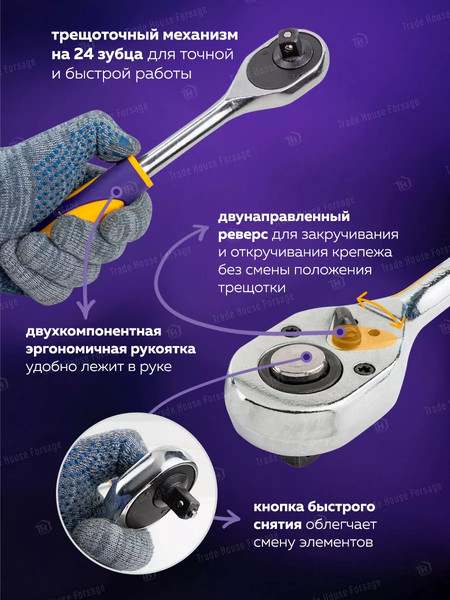 трещоточный механизм на 24 зубца для точной и быстрой работы

двунаправленный реверс для закручивания и откручивания крепежа без смены положения трещотки

двухкомпонентная эргономичная рукоятка удобно лежит в руке

кнопка быстрого снятия облегчает смену элементов

Trade House Forsage