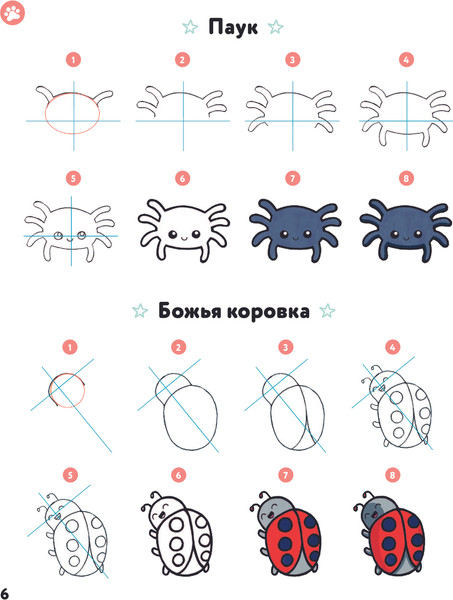 Паук

1 2 3 4

5 6 7 8

Божья коровка

1 2 3 4

5 6 7 8

6