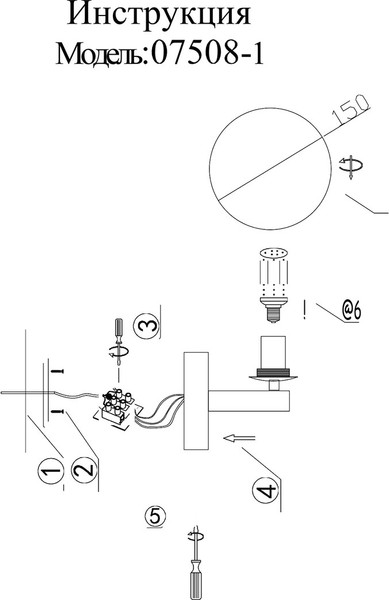 Инструкция
Модель:07508-1

150

!

@6

3

1

2

4

5