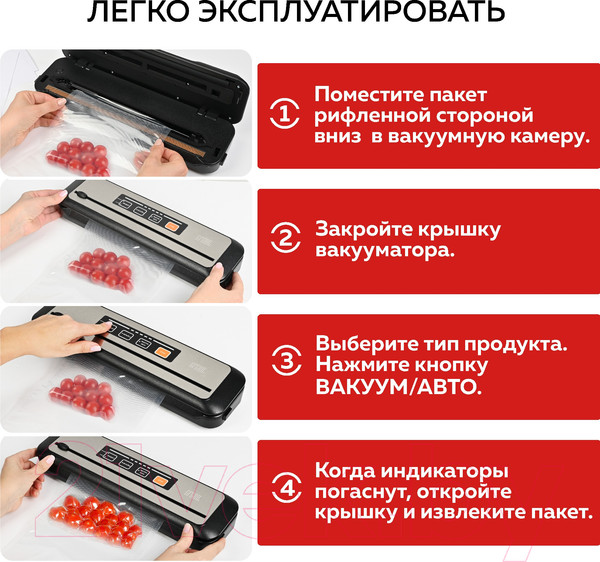 ЛЕГКО ЭКСПЛУАТИРОВАТЬ

1 Поместите пакет рифленной стороной вниз в вакуумную камеру.

2 Закройте крышку вакууматора.

3 Выберите тип продукта. Нажмите кнопку ВАКУУМ/АВТО.

4 Когда индикаторы погаснут, откройте крышку и извлеките пакет.