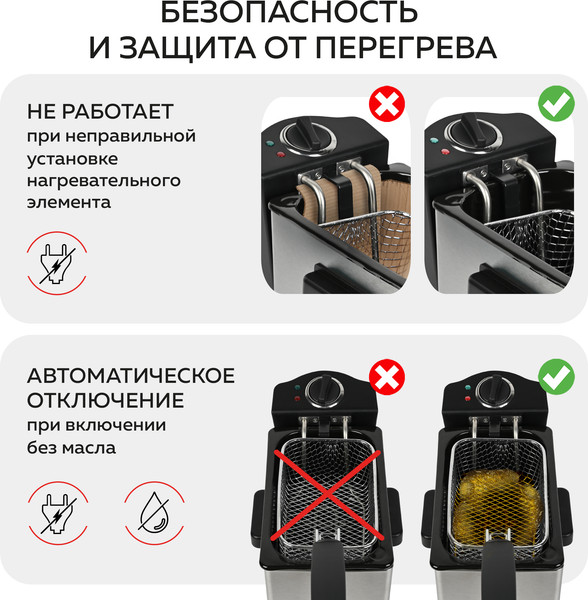 БЕЗОПАСНОСТЬ И ЗАЩИТА ОТ ПЕРЕГРЕВА

НЕ РАБОТАЕТ
при неправильной установке нагревательного элемента

АВТОМАТИЧЕСКОЕ ОТКЛЮЧЕНИЕ
при включении без масла