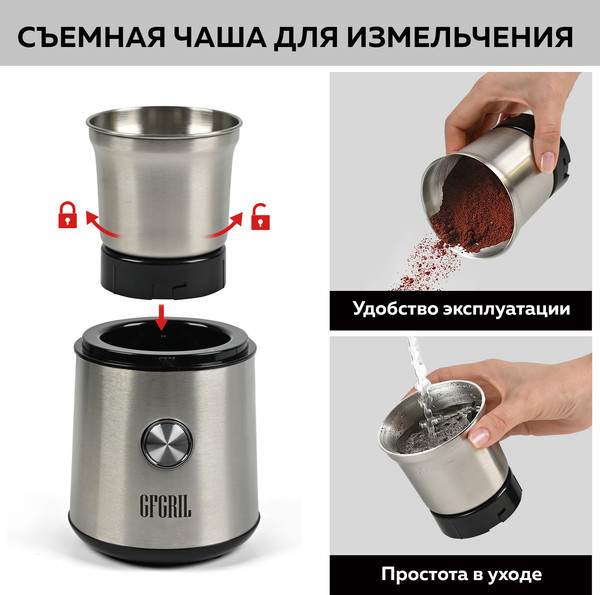 СЪЕМНАЯ ЧАША ДЛЯ ИЗМЕЛЬЧЕНИЯ

GFGRIL

Удобство эксплуатации

Простота в уходе