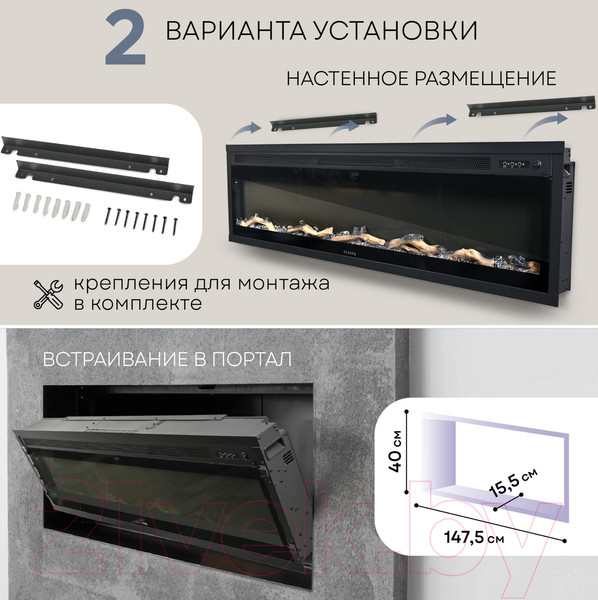 2 ВАРИАНТА УСТАНОВКИ

НАСТЕННОЕ РАЗМЕЩЕНИЕ

крепления для монтажа в комплекте

ВСТРАИВАНИЕ В ПОРТАЛ

40 см

15,5 см

147,5 см

21vek.by