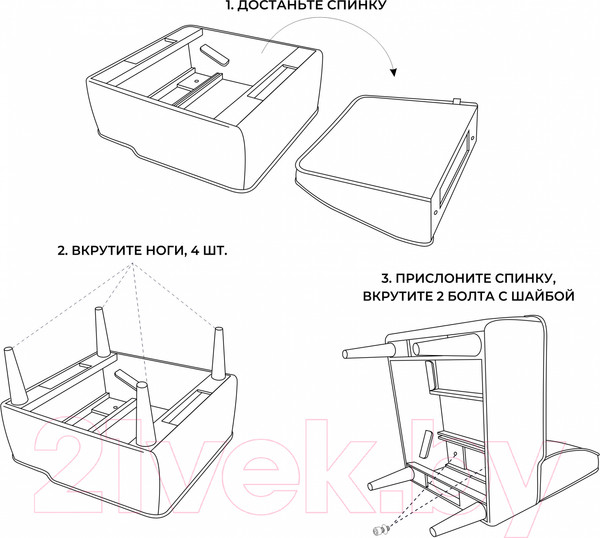 1. ДОСТАНЬТЕ СПИНКУ

2. ВКРУТИТЕ НОГИ, 4 ШТ.

3. ПРИСЛОНИТЕ СПИНКУ, ВКРУТИТЕ 2 БОЛТА С ШАЙБОЙ

21vek.by