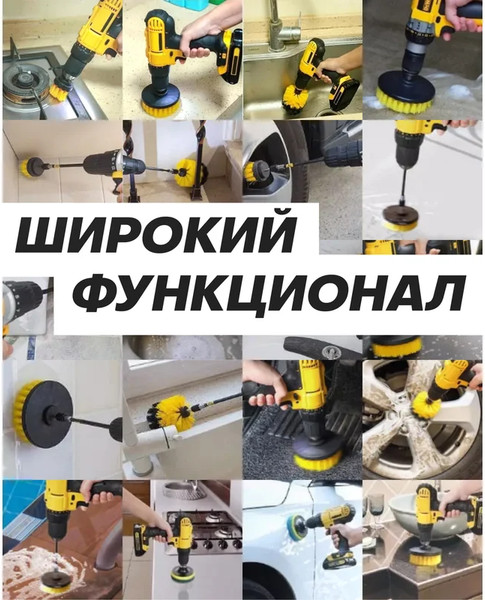 ШИРОКИЙ
ФУНКЦИОНАЛ