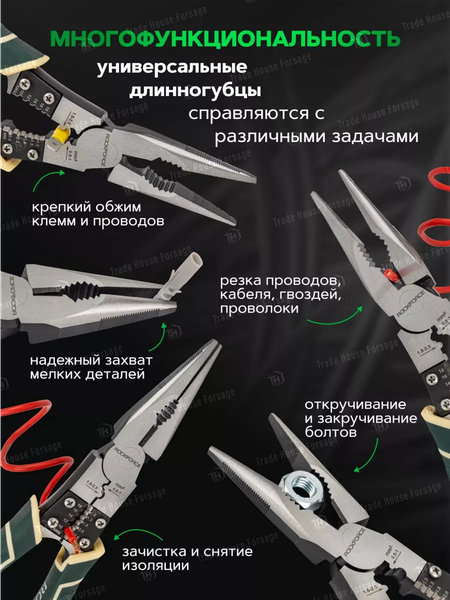 МНОГОФУНКЦИОНАЛЬНОСТЬ

универсальные длинногубцы справляются с различными задачами

крепкий обжим клемм и проводов

резка проводов, кабеля, гвоздей, проволоки

надежный захват мелких деталей

откручивание и закручивание болтов

зачистка и снятие изоляции

ROCKFORCE

Trade House Forsage