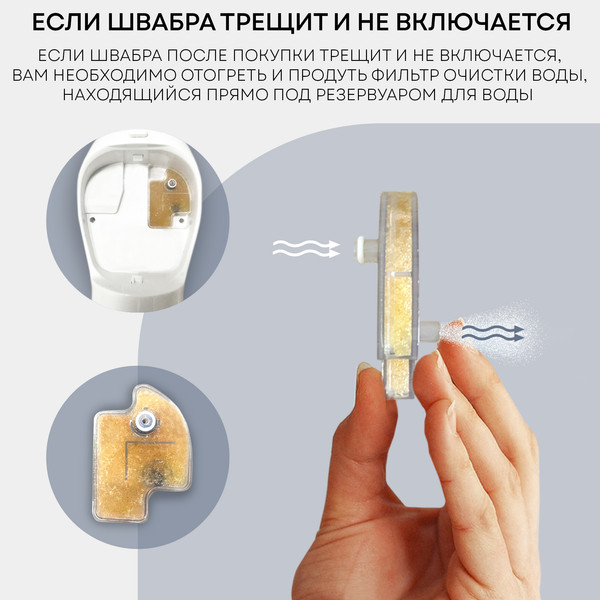 ЕСЛИ ШВАБРА ТРЕЩИТ И НЕ ВКЛЮЧАЕТСЯ

ЕСЛИ ШВАБРА ПОСЛЕ ПОКУПКИ ТРЕЩИТ И НЕ ВКЛЮЧАЕТСЯ, ВАМ НЕОБХОДИМО ОТОГРЕТЬ И ПРОДУТЬ ФИЛЬТР ОЧИСТКИ ВОДЫ, НАХОДЯЩИЙСЯ ПРЯМО ПОД РЕЗЕРВУАРОМ ДЛЯ ВОДЫ