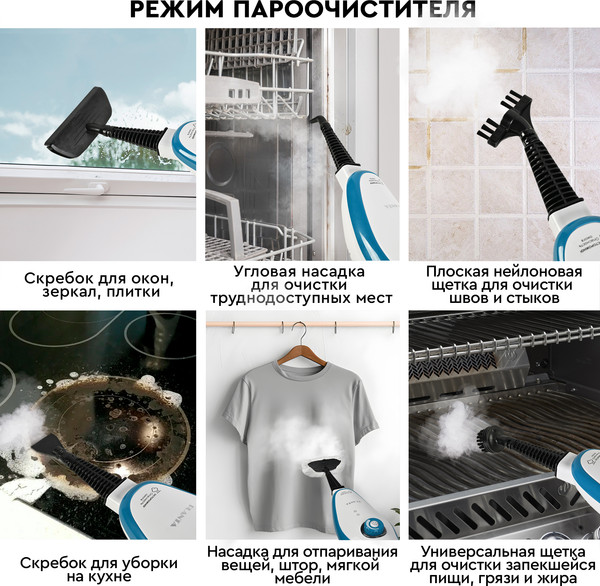 РЕЖИМ ПАРООЧИСТИТЕЛЯ

Скребок для окон, зеркал, плитки

Угловая насадка для очистки труднодоступных мест

Плоская нейлоновая щетка для очистки швов и стыков

Скребок для уборки на кухне

Насадка для отпаривания вещей, штор, мягкой мебели

Универсальная щетка для очистки запекшейся пищи, грязи и жира