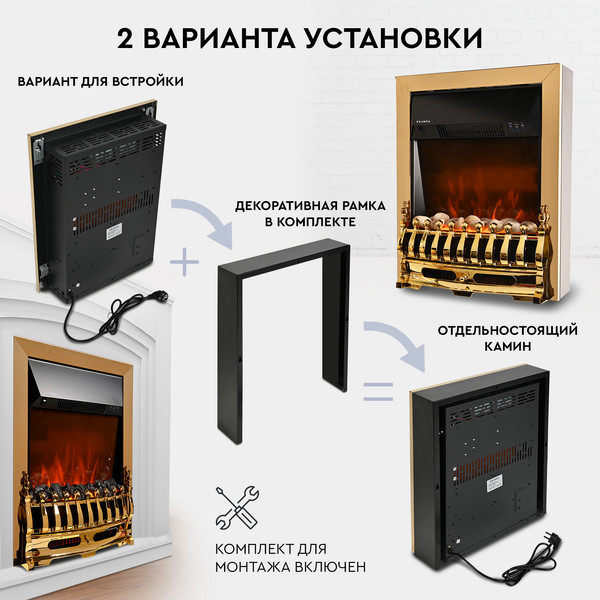 2 ВАРИАНТА УСТАНОВКИ

ВАРИАНТ ДЛЯ ВСТРОЙКИ

ДЕКОРАТИВНАЯ РАМКА В КОМПЛЕКТЕ

ОТДЕЛЬНОСТОЯЩИЙ КАМИН

КОМПЛЕКТ ДЛЯ МОНТАЖА ВКЛЮЧЕН