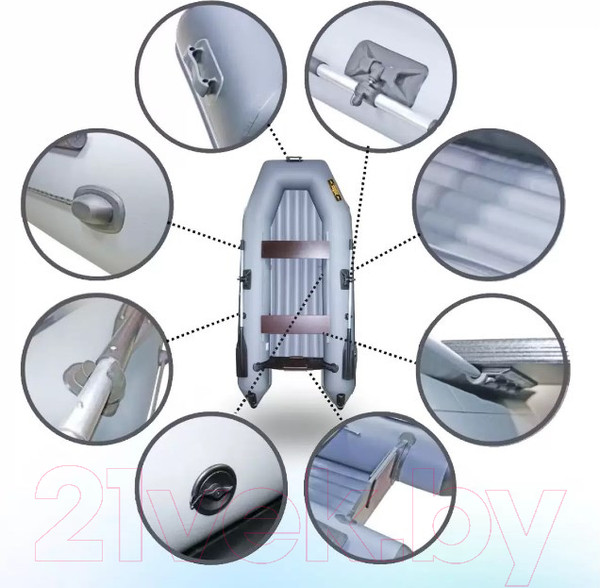 21vek.by