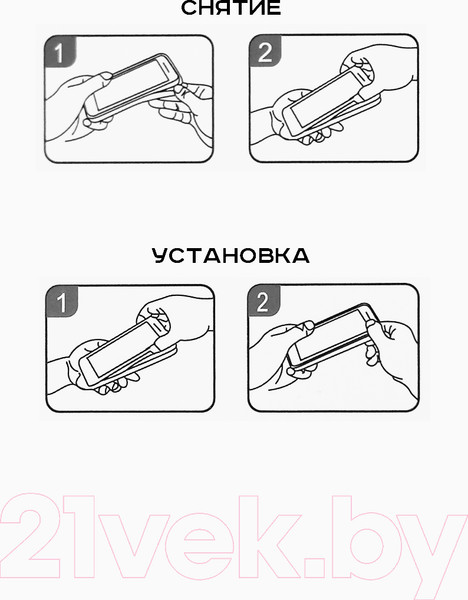 СНЯТИЕ

1

2

УСТАНОВКА

1

2

21vek.by