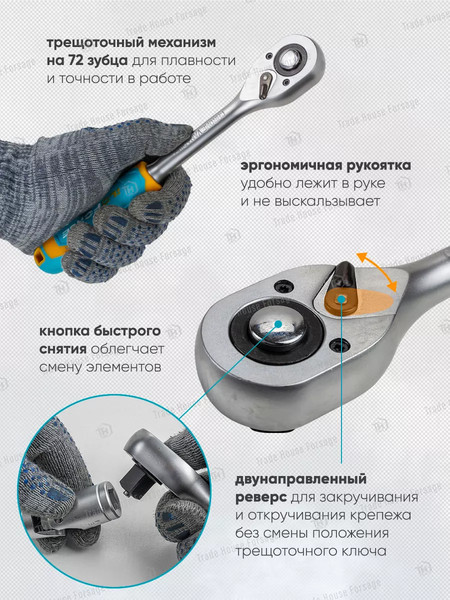 трещоточный механизм на 72 зубца для плавности и точности в работе

эргономичная рукоятка удобно лежит в руке и не выскальзывает

кнопка быстрого снятия облегчает смену элементов

двунаправленный реверс для закручивания и откручивания крепежа без смены положения трещоточного ключа

Trade House Forsage