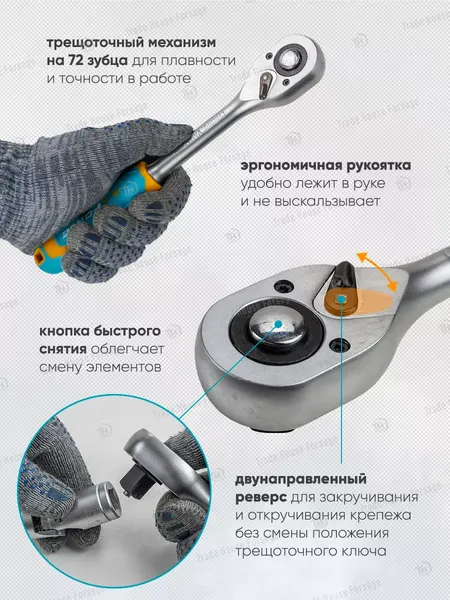 трещоточный механизм на 72 зубца для плавности и точности в работе

эргономичная рукоятка удобно лежит в руке и не выскальзывает

кнопка быстрого снятия облегчает смену элементов

двунаправленный реверс для закручивания и откручивания крепежа без смены положения трещоточного ключа

Trade House Forsage