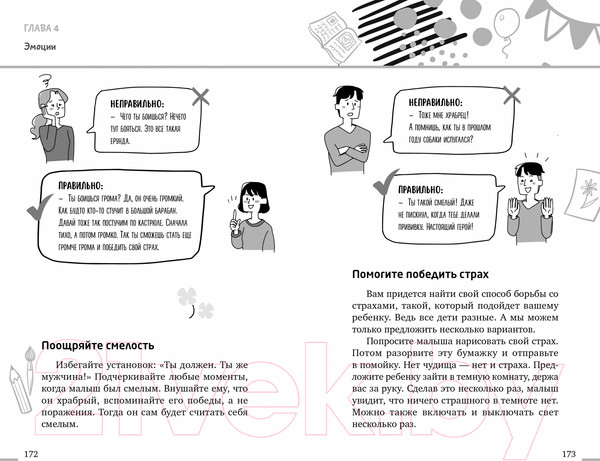 ГЛАВА 4

Эмоции

НЕПРАВИЛЬНО:
– Чего ты боишься? Нечего тут бояться. Это все такая ерунда.

ПРАВИЛЬНО:
– Ты боишься грома? Да, он очень громкий. Как будто кто-то стучит в большой барабан. Давай тоже так постучим по кастрюле. Сначала тихо, а потом громко. Так ты сможешь стать еще громче грома и победить свой страх.

Поощряйте смелость

Избегайте установок: «Ты должен. Ты же мужчина!» Подчеркивайте любые моменты, когда малыш был смелым. Внушайте ему, что он храбрый, вспоминайте его победы, а не поражения. Тогда он сам будет считать себя смелым.

172

НЕПРАВИЛЬНО:
– Тоже мне храбрец! А помнишь, как ты в прошлом году собаки испугался?

ПРАВИЛЬНО:
– Ты такой смелый! Даже не пискнул, когда тебе делали прививку. Настоящий герой!

Помогите победить страх

Вам придется найти свой способ борьбы со страхами, такой, который подойдет вашему ребенку. Ведь все дети разные. А мы можем только предложить несколько вариантов.

Попросите малыша нарисовать свой страх. Потом разорвите эту бумажку и отправьте в помойку. Нет чудища — нет и страха. Предложите ребенку зайти в темную комнату, держа вас за руку. Сделав это несколько раз, малыш увидит, что ничего страшного в темноте нет. Можно также включать и выключать свет несколько раз.

173

21vek.by