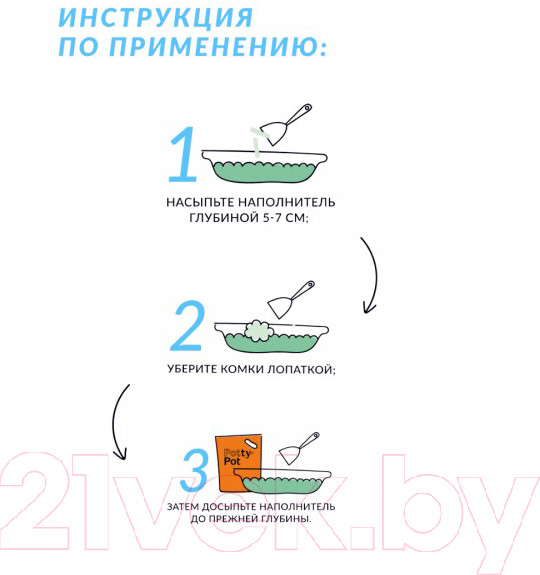 ИНСТРУКЦИЯ ПО ПРИМЕНЕНИЮ:

1

НАСЫПЬТЕ НАПОЛНИТЕЛЬ ГЛУБИНОЙ 5-7 СМ;

2

УБЕРИТЕ КОМКИ ЛОПАТКОЙ;

3

Potty-Pot

ЗАТЕМ ДОСЫПЬТЕ НАПОЛНИТЕЛЬ ДО ПРЕЖНЕЙ ГЛУБИНЫ.

21vek.by