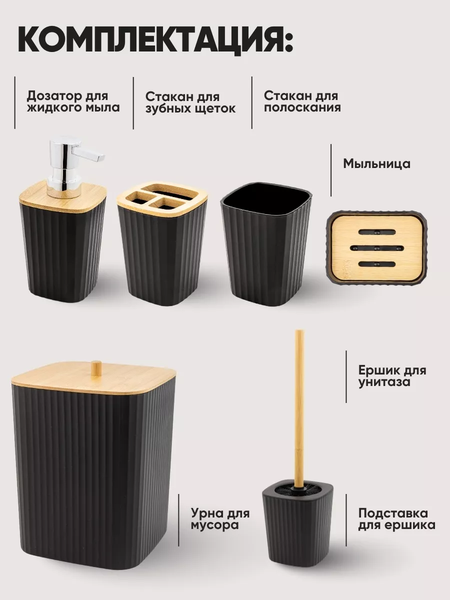 КОМПЛЕКТАЦИЯ:

Дозатор для жидкого мыла

Стакан для зубных щеток

Стакан для полоскания

Мыльница

Ершик для унитаза

Урна для мусора

Подставка для ершика