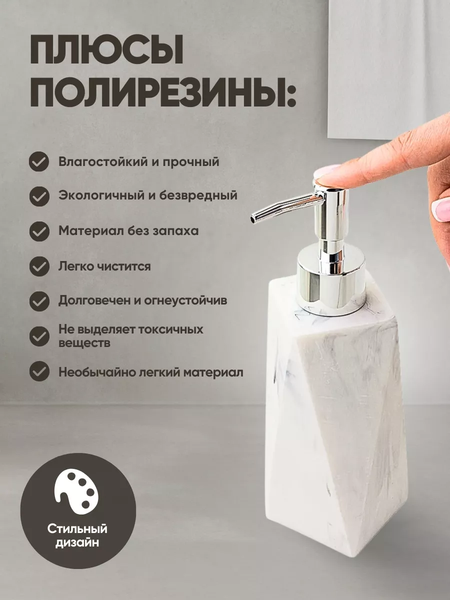 ПЛЮСЫ ПОЛИРЕЗИНЫ:

Влагостойкий и прочный

Экологичный и безвредный

Материал без запаха

Легко чистится

Долговечен и огнеустойчив

Не выделяет токсичных веществ

Необычайно легкий материал

Стильный дизайн