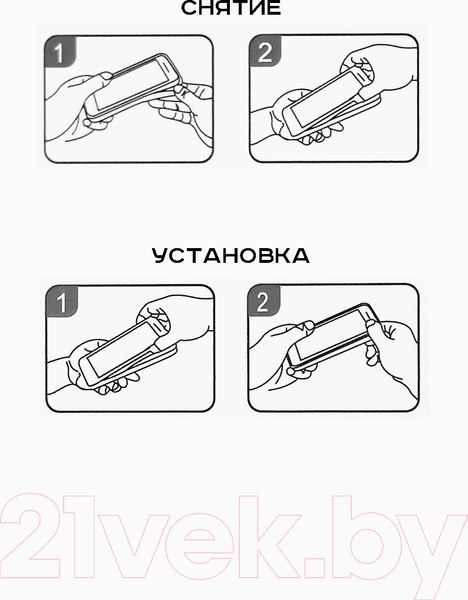 СНЯТИЕ

1

2

УСТАНОВКА

1

2

21vek.by