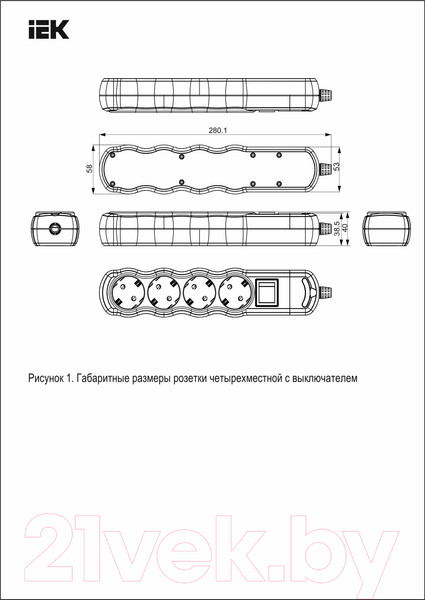 IEK

280.1

58

53

38.5

40

Рисунок 1. Габаритные размеры розетки четырехместной с выключателем

21vek.by