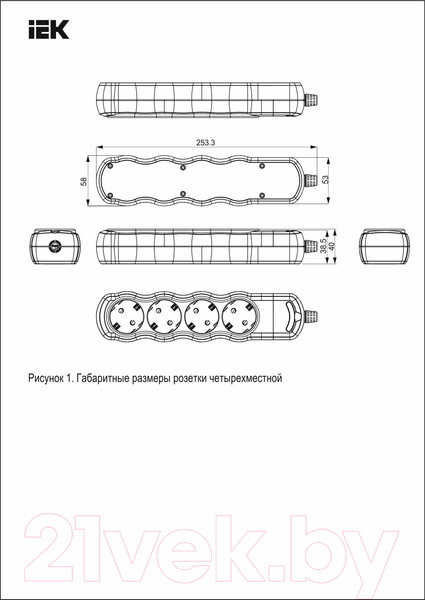 IEK

253.3

58

53

38.5

40

Рисунок 1. Габаритные размеры розетки четырехместной

21vek.by