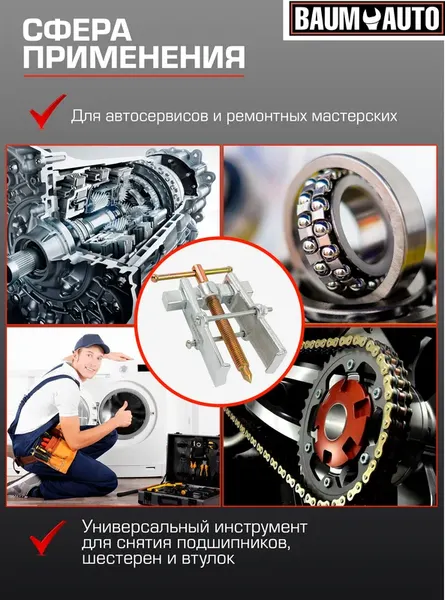 BAUM AUTO

СФЕРА ПРИМЕНЕНИЯ

Для автосервисов и ремонтных мастерских

Универсальный инструмент для снятия подшипников, шестерен и втулок